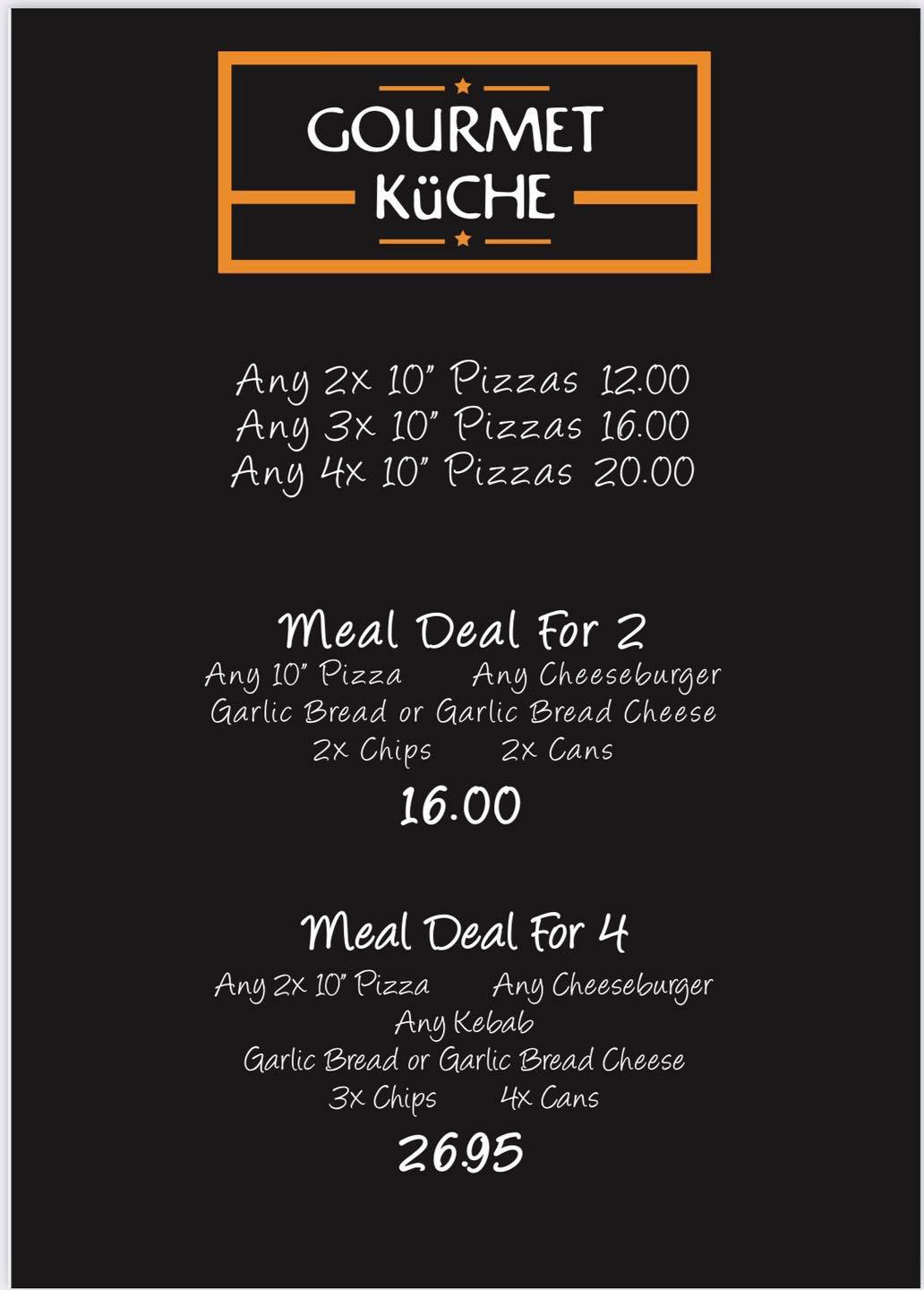 GOURMET
KüCHE

Any 2x 10" Pizzas 12.00
Any 3x 10" Pizzas 16.00
Any 4x 10" Pizzas 20.00

Meal Deal For 2

Any 10" Pizza Any Cheeseburger
Garlic Bread or Garlic Bread Cheese
2x Chips 2x Cans

16.00

Meal Deal For 4

Any 2x 10" Pizza Any Cheeseburger
Any Kebab
Garlic Bread or Garlic Bread Cheese
3x Chips 4x Cans

26.95